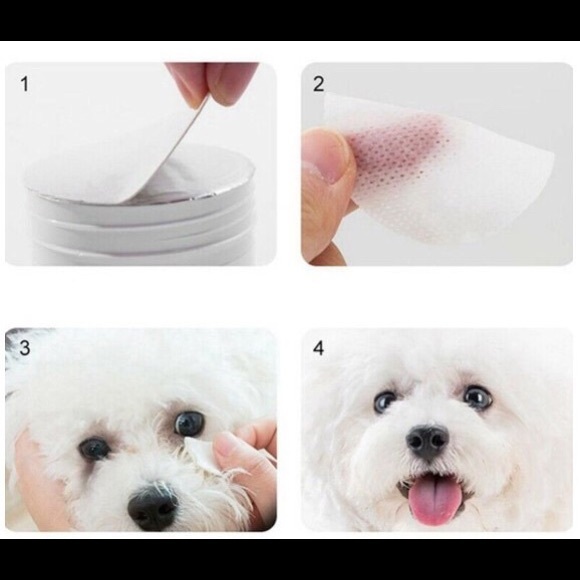 1

2

3

4